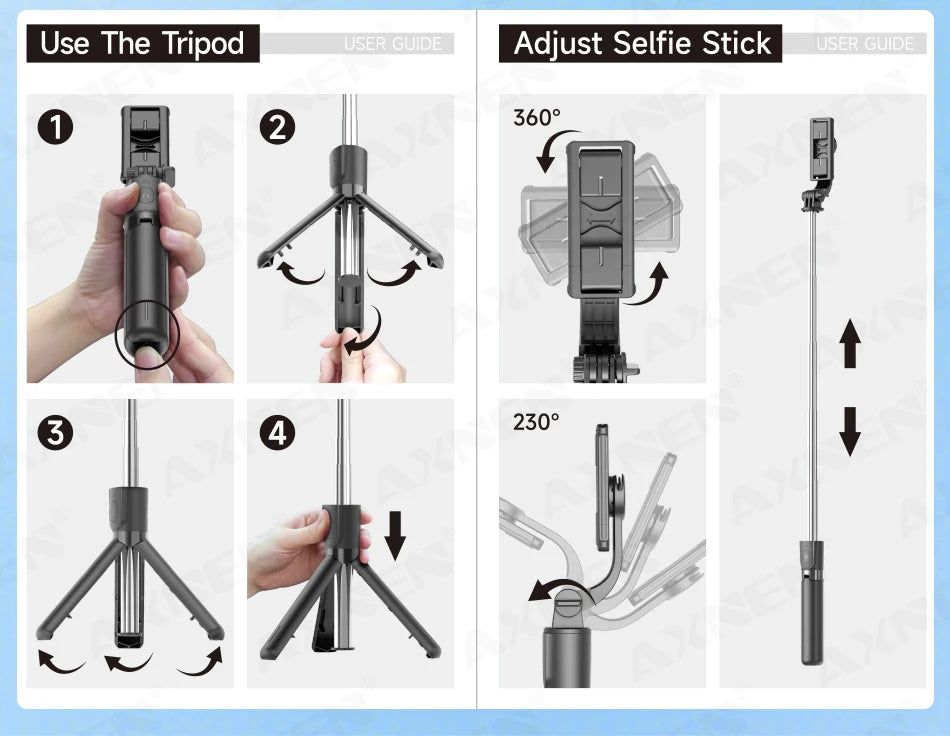 Use The Tripod USER GUIDE

1

2

3

4

Adjust Selfie Stick USER GUIDE

360°

230°

AXNEN